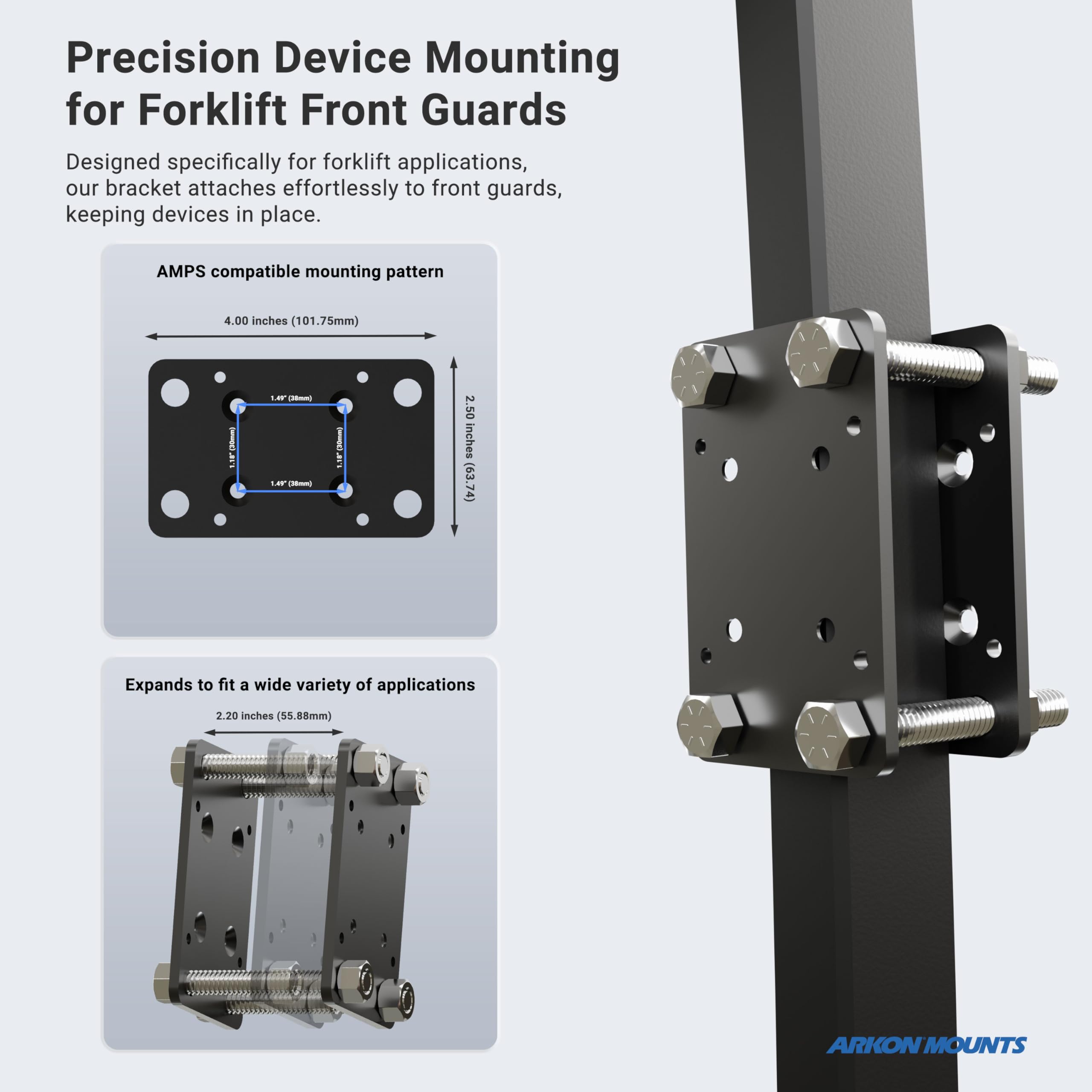 Precision Device Mounting for Forklift Front Guards

Designed specifically for forklift applications, our bracket attaches effortlessly to front guards, keeping devices in place.

AMPS compatible mounting pattern

4.00 inches (101.75mm)

1.49" (38mm)

1.18" (30mm)

1.18" (30mm)

1.49" (38mm)

2.50 inches (63.74)

Expands to fit a wide variety of applications

2.20 inches (55.88mm)

ARKON MOUNTS