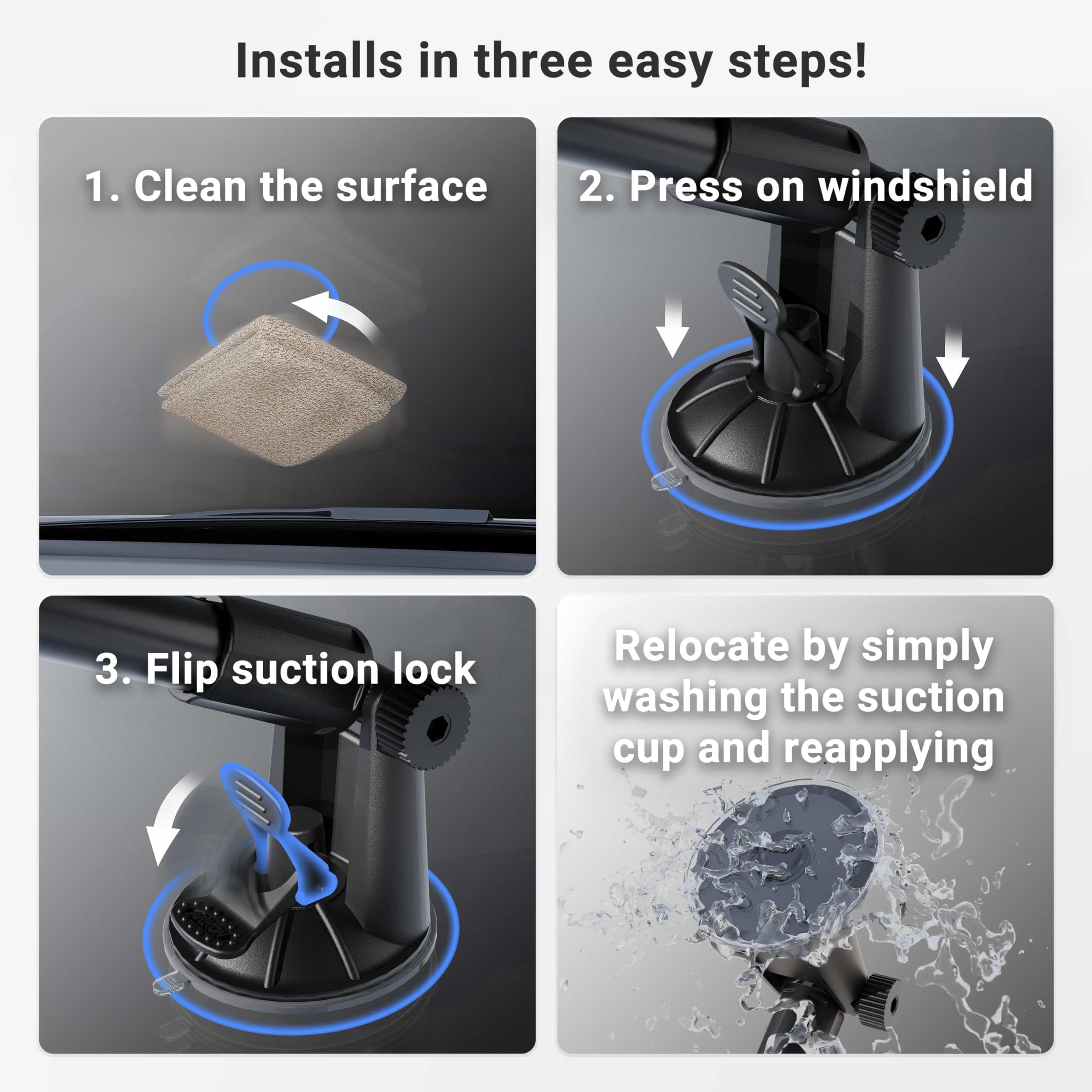 Installs in three easy steps!

1. Clean the surface

2. Press on windshield

3. Flip suction lock

Relocate by simply washing the suction cup and reapplying