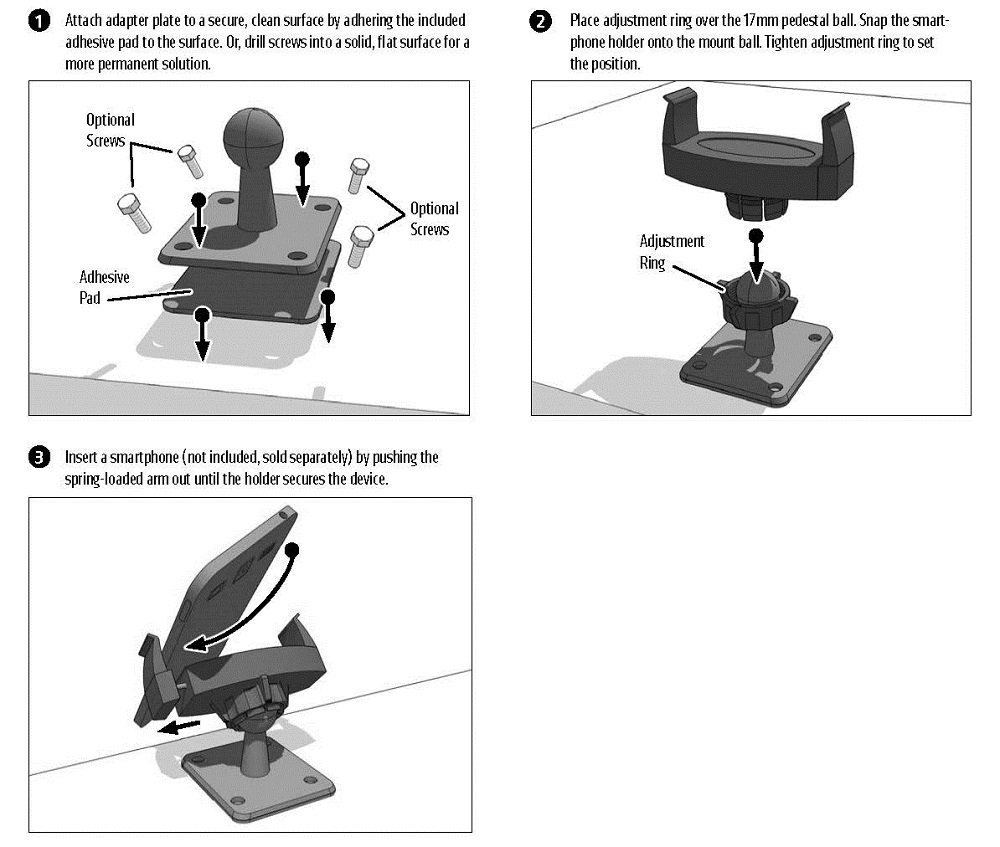 1 Attach adapter plate to a secure, clean surface by adhering the included adhesive pad to the surface. Or, drill screws into a solid, flat surface for a more permanent solution.

Optional Screws

Optional Screws

Adhesive Pad

2 Place adjustment ring over the 17mm pedestal ball. Snap the smartphone holder onto the mount ball. Tighten adjustment ring to set the position.

Adjustment Ring

3 Insert a smartphone (not included, sold separately) by pushing the spring-loaded arm out until the holder secures the device.