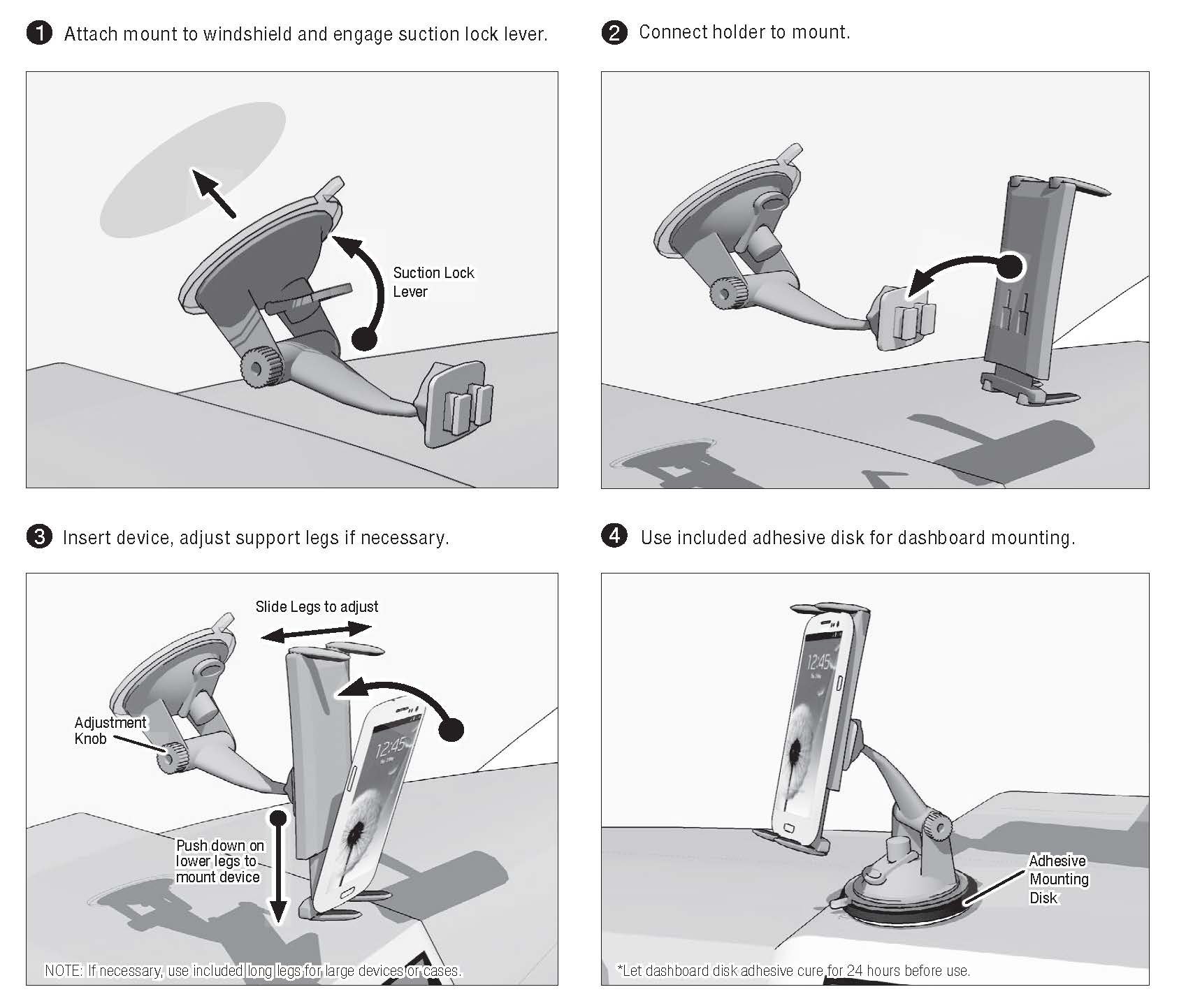 1 Attach mount to windshield and engage suction lock lever.

Suction Lock Lever

2 Connect holder to mount.

3 Insert device, adjust support legs if necessary.

Slide Legs to adjust

Adjustment Knob

12:45

Push down on lower legs to mount device

NOTE: If necessary, use included long legs for large devices or cases.

4 Use included adhesive disk for dashboard mounting.

12:45

Adhesive Mounting Disk

*Let dashboard disk adhesive cure for 24 hours before use.