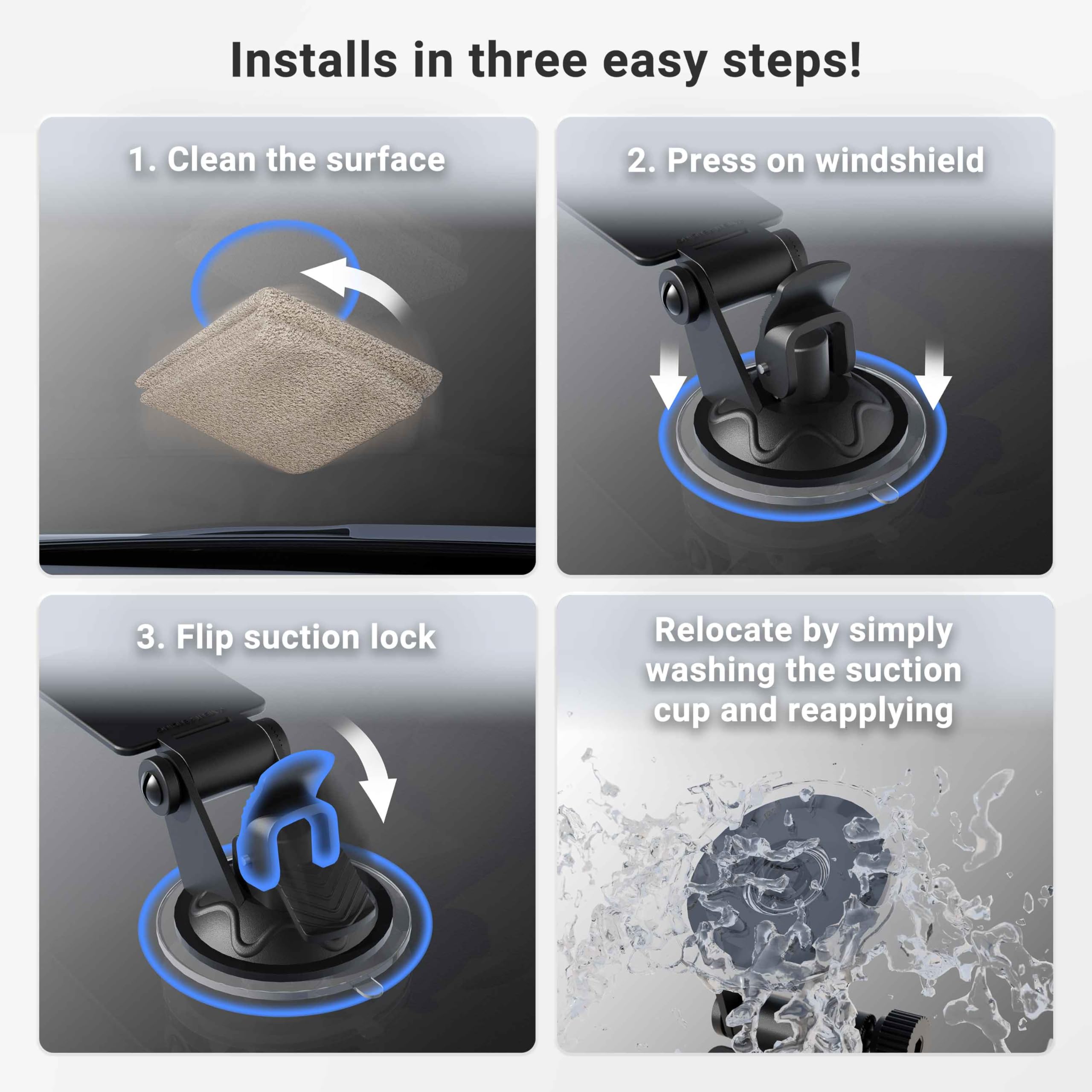 Installs in three easy steps!

1. Clean the surface

2. Press on windshield

3. Flip suction lock

Relocate by simply washing the suction cup and reapplying