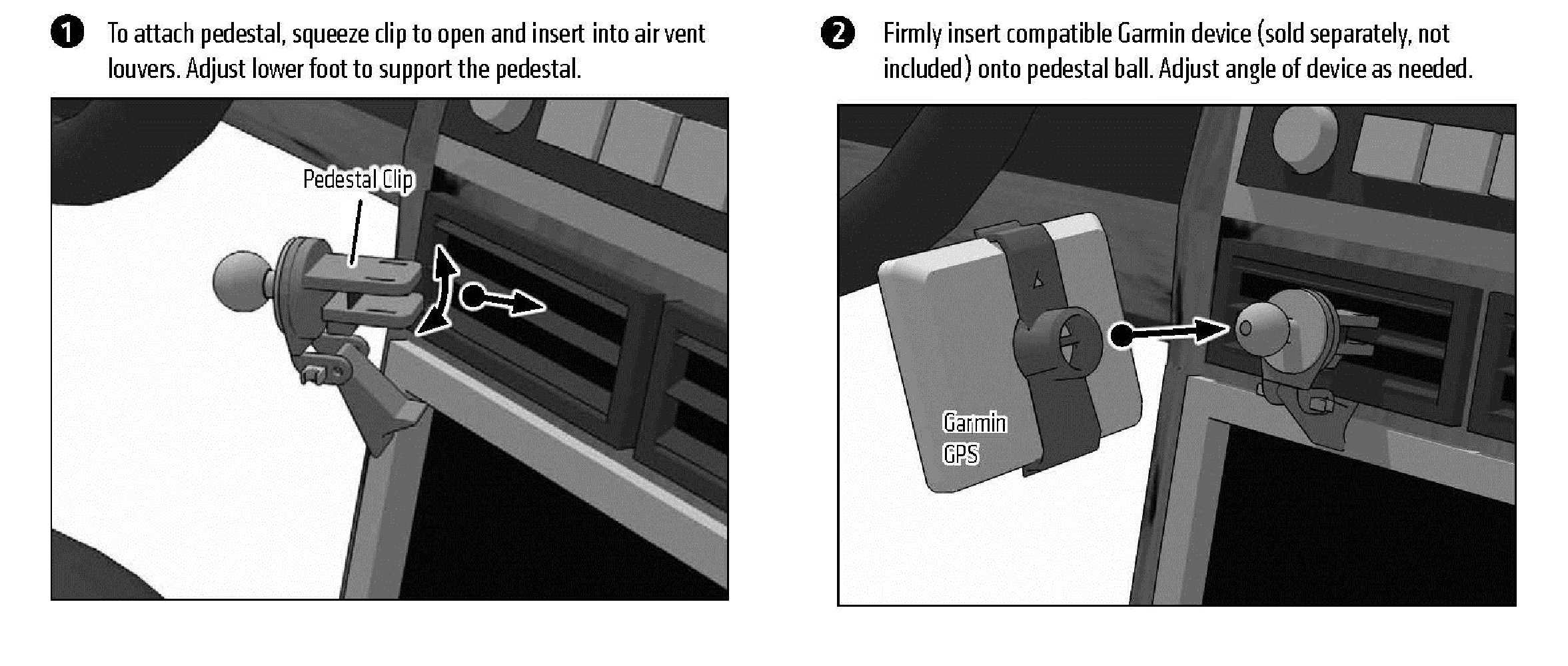 1 To attach pedestal, squeeze clip to open and insert into air vent louvers. Adjust lower foot to support the pedestal.

Pedestal Clip

2 Firmly insert compatible Garmin device (sold separately, not included) onto pedestal ball. Adjust angle of device as needed.

Garmin GPS